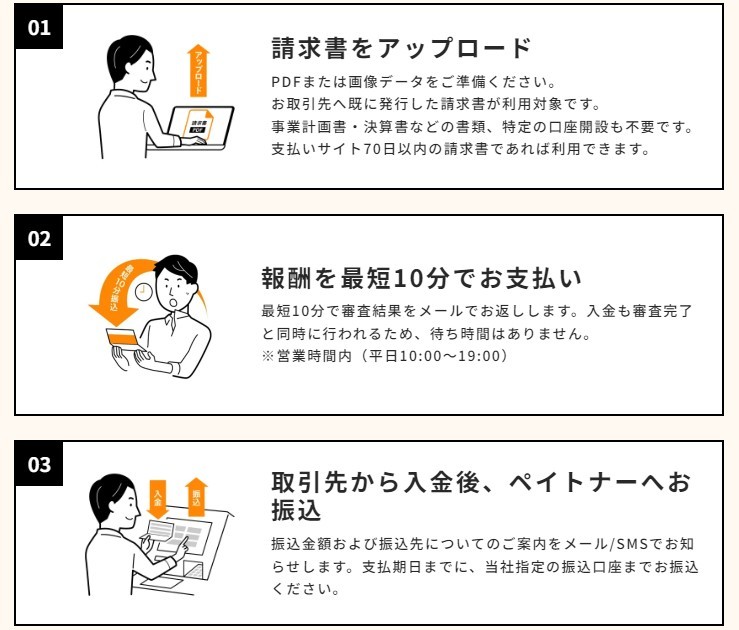 01

アップロード

請求書
PDF

請求書をアップロード

PDFまたは画像データをご準備ください。
お取引先へ既に発行した請求書が利用対象です。
事業計画書・決算書などの書類、特定の口座開設も不要です。
支払いサイト70日以内の請求書であれば利用できます。

02

最短10分振込

報酬を最短10分でお支払い

最短10分で審査結果をメールでお返しします。入金も審査完了と同時に行われるため、待ち時間はありません。
※営業時間内（平日10:00〜19:00）

03

入金

振込

取引先から入金後、ペイトナーへお振込

振込金額および振込先についてのご案内をメール/SMSでお知らせします。支払期日までに、当社指定の振込口座までお振込ください。